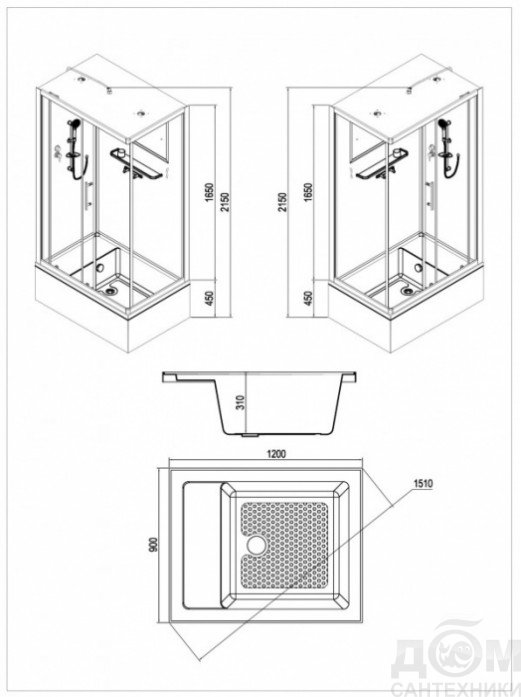 1650
2150
450
2150
1650
450
310
1200
1510
900
ДОМ
САНТЕХНИКИ