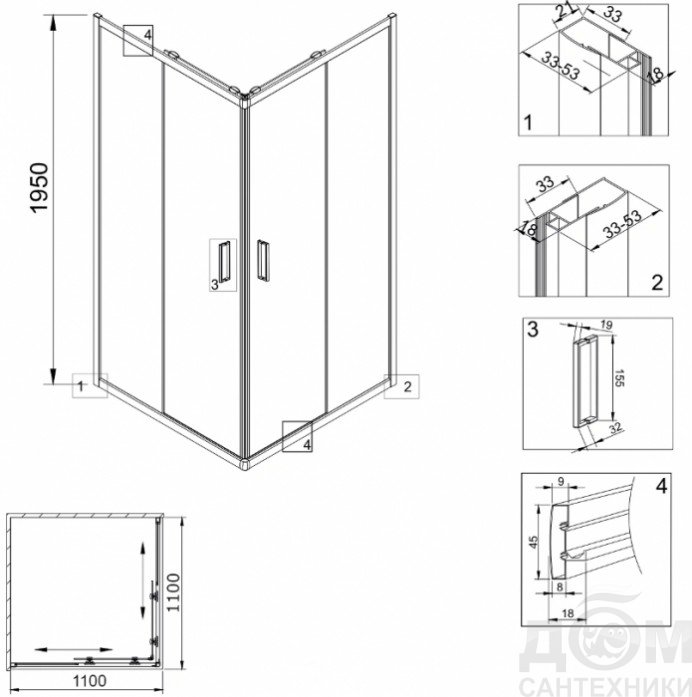 1950

4

3

1

2

4

1100

1100

21
33
33-53
18
1

33
18
33-53
2

3
19
155
32

4
9
45
8
18

ДОМ
САНТЕХНИКИ